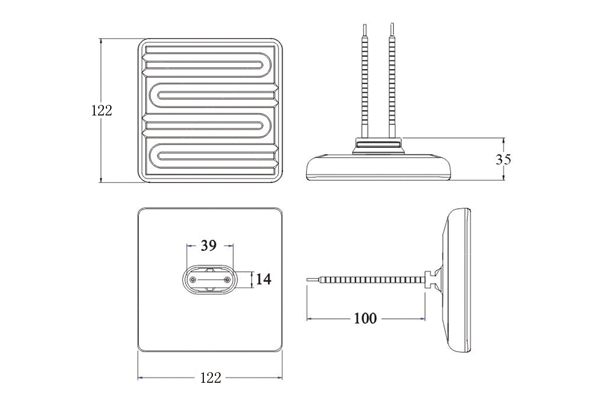 122

35

39

14

100

122